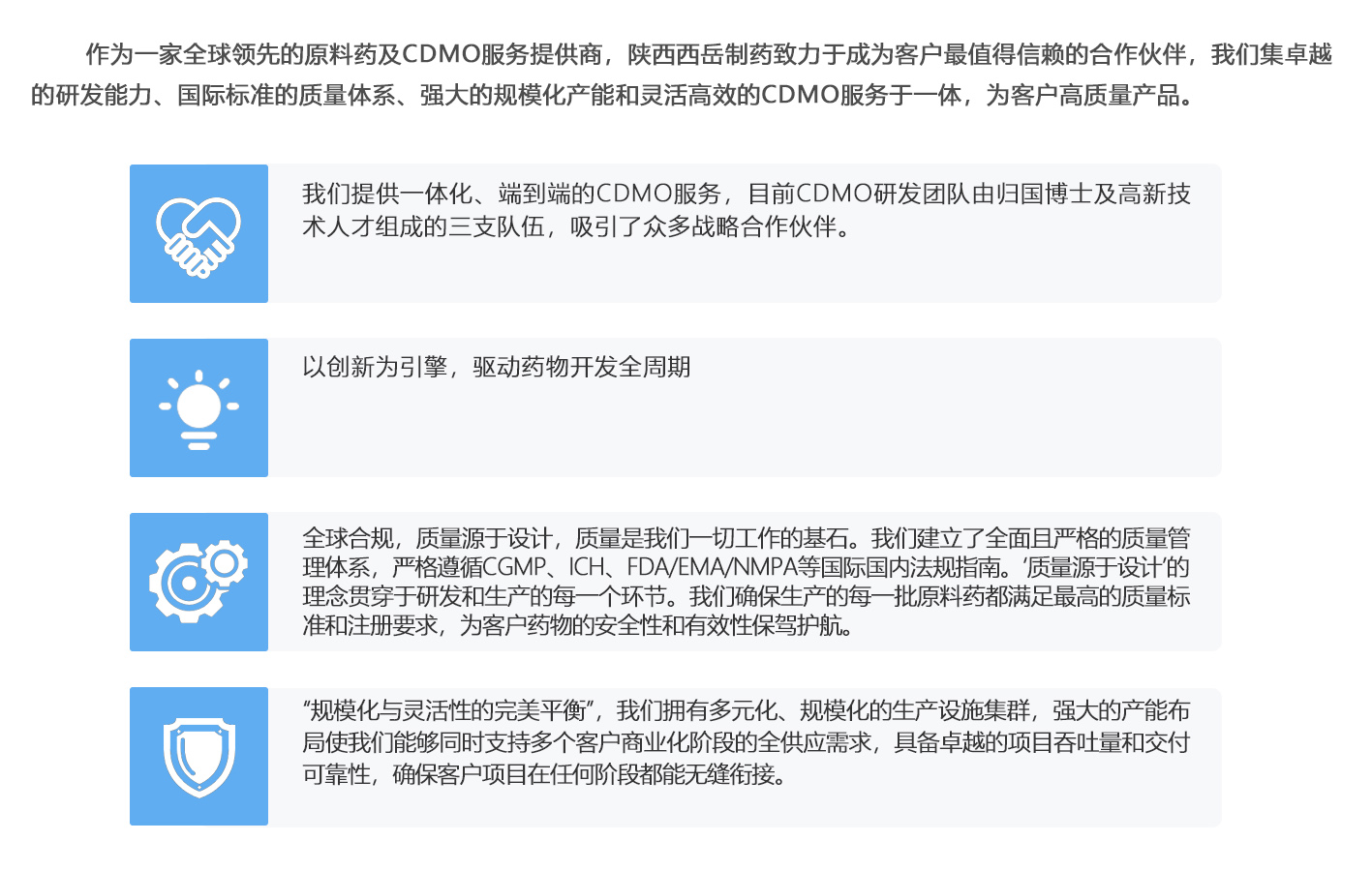 作为一家全球领先的原料药及CDMO服务提供商，陕西西岳制药致力于成为客户最值得信赖的合作伙伴，我们集卓越的研发能力、国际标准的质量体系、强大的规模化产能和灵活高效的CDMO服务于一体，为客户高质量产品。

我们提供一体化、端到端的CDMO服务，目前CDMO研发团队由归国博士及高新技术人才组成的三支队伍，吸引了众多战略合作伙伴。

以创新为引擎，驱动药物开发全周期

全球合规，质量源于设计，质量是我们一切工作的基石。我们建立了全面且严格的质量管理体系，严格遵循CGMP、ICH、FDA/EMA/NMPA等国际国内法规指南。‘质量源于设计’的理念贯穿于研发和生产的每一个环节。我们确保生产的每一批原料药都满足最高的质量标准和注册要求，为客户药物的安全性和有效性保驾护航。

“规模化与灵活性的完美平衡”，我们拥有多元化、规模化的生产设施集群，强大的产能布局使我们能够同时支持多个客户商业化阶段的全供应需求，具备卓越的项目吞吐量和交付可靠性，确保客户项目在任何阶段都能无缝衔接。